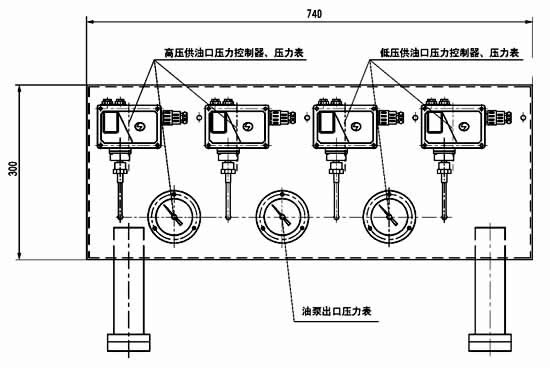 740

高压供油口压力控制器、压力表

低压供油口压力控制器、压力表

300

油泵出口压力表